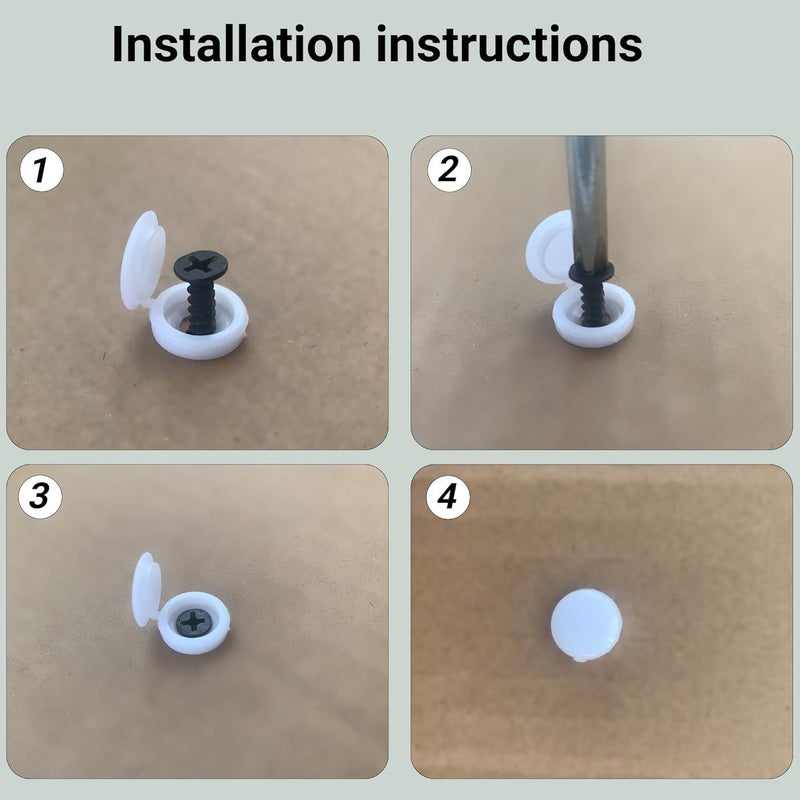 Installation instructions

1

2

3

4